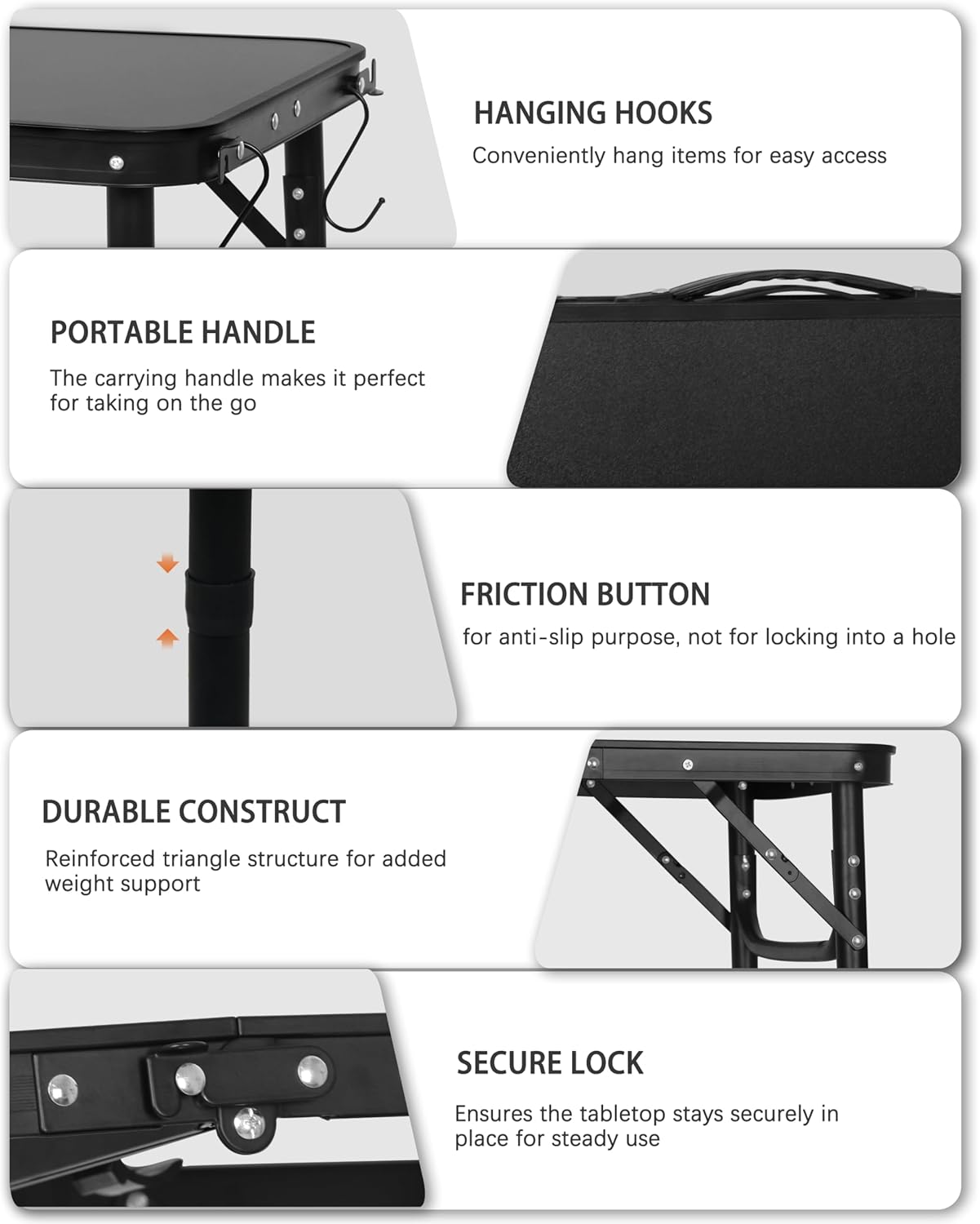 HANGING HOOKS
Conveniently hang items for easy access

PORTABLE HANDLE
The carrying handle makes it perfect for taking on the go

FRICTION BUTTON
for anti-slip purpose, not for locking into a hole

DURABLE CONSTRUCT
Reinforced triangle structure for added weight support

SECURE LOCK
Ensures the tabletop stays securely in place for steady use