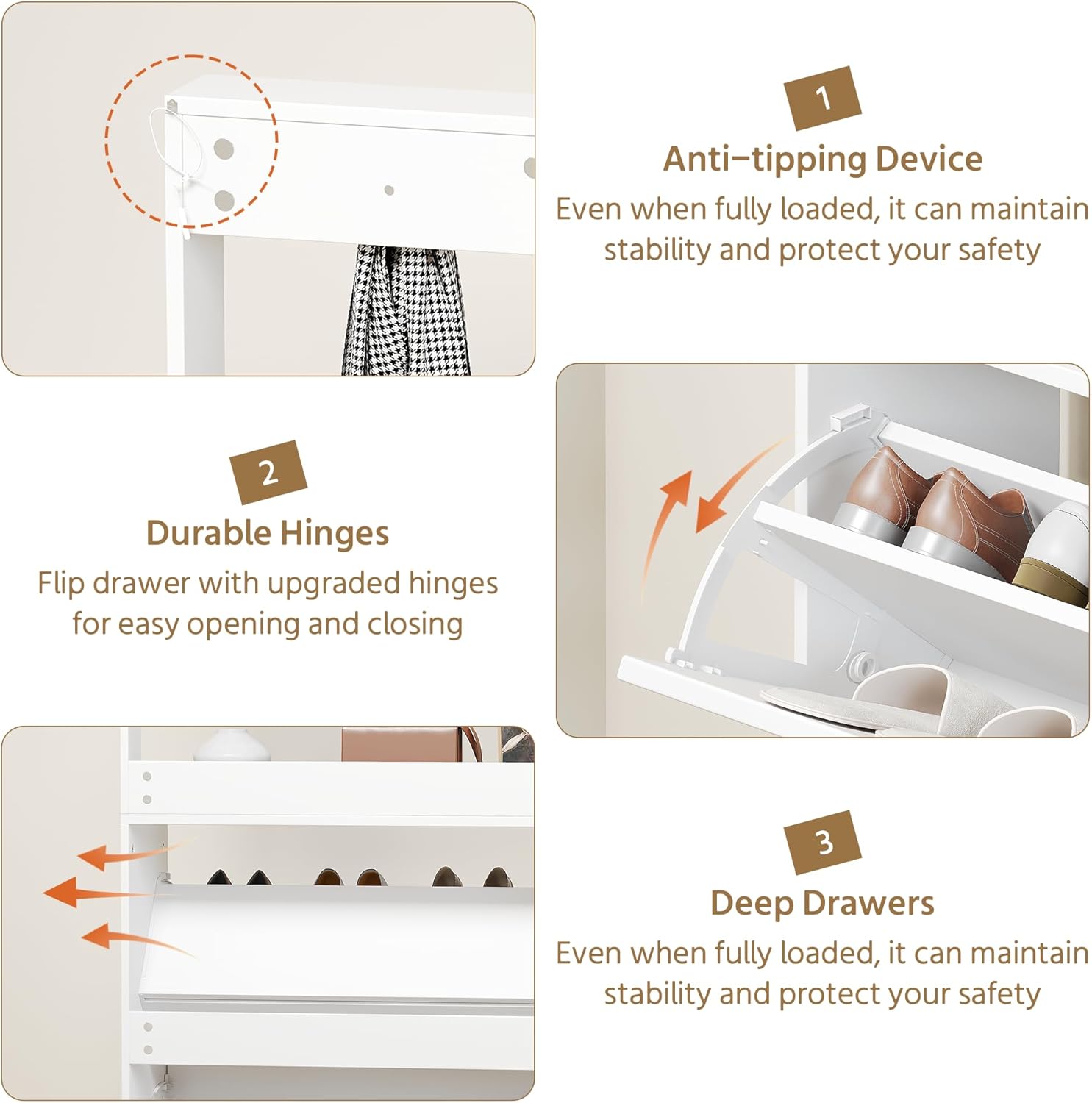 1

Anti–tipping Device

Even when fully loaded, it can maintain stability and protect your safety

2

Durable Hinges

Flip drawer with upgraded hinges for easy opening and closing

3

Deep Drawers

Even when fully loaded, it can maintain stability and protect your safety