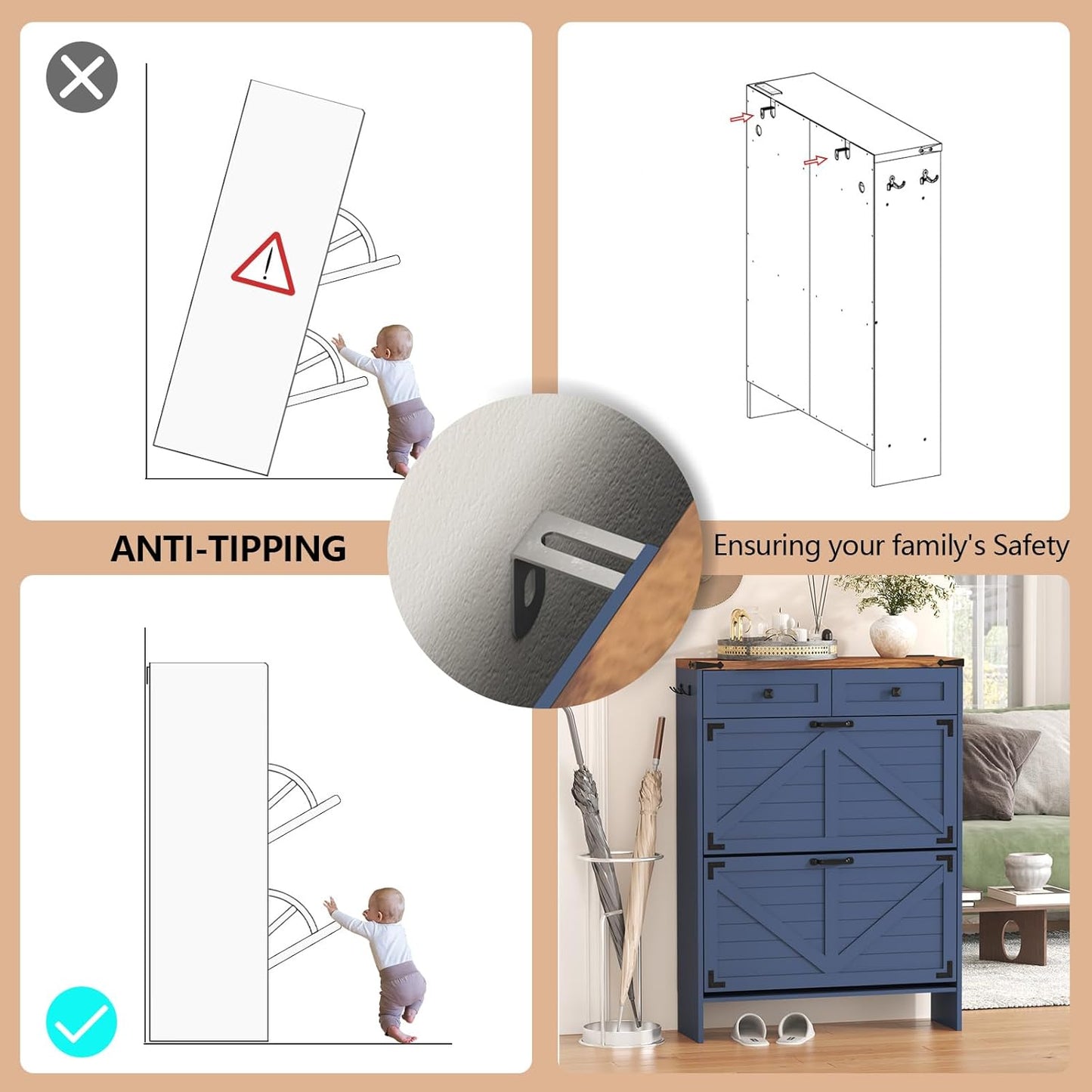 ANTI-TIPPING

Ensuring your family's Safety